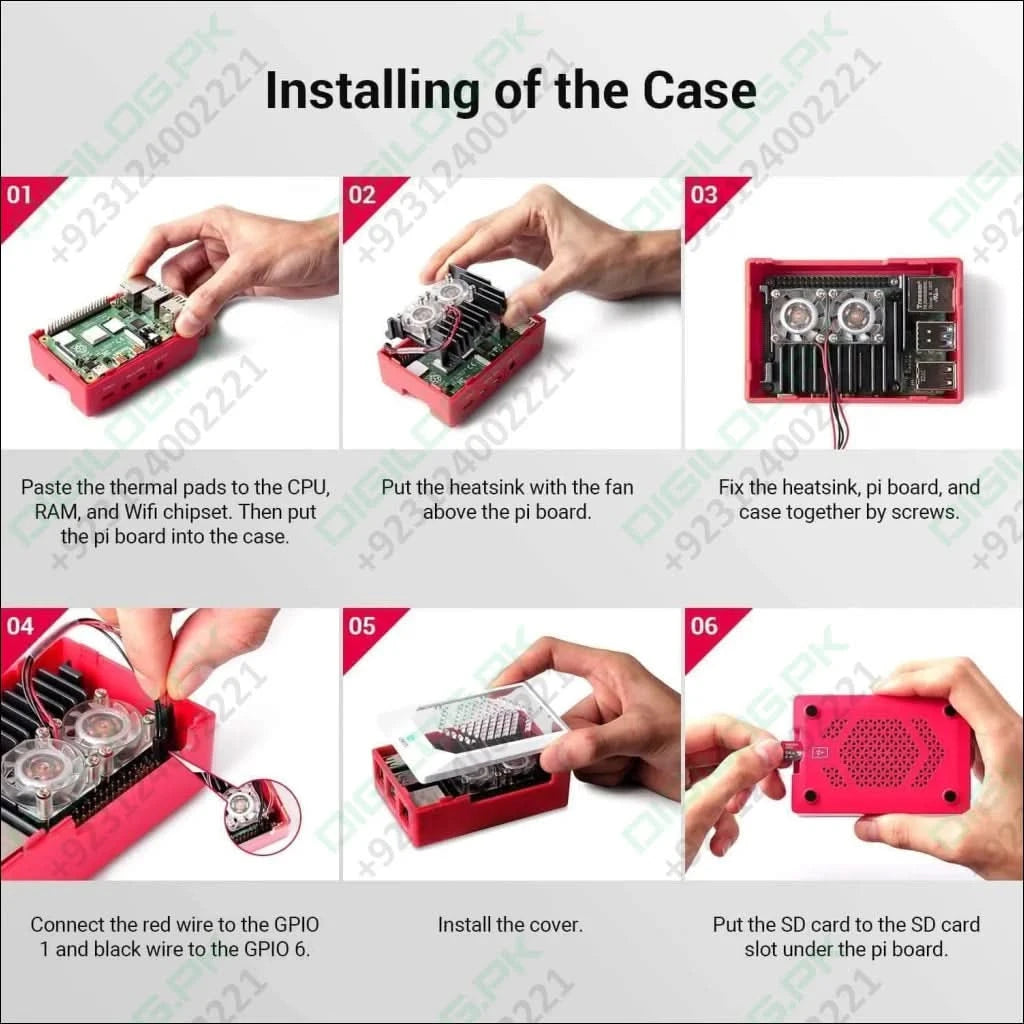 Installing of the Case

01

Paste the thermal pads to the CPU, RAM, and Wifi chipset. Then put the pi board into the case.

02

Put the heatsink with the fan above the pi board.

03

Fix the heatsink, pi board, and case together by screws.

04

Connect the red wire to the GPIO 1 and black wire to the GPIO 6.

05

Install the cover.

06

Put the SD card to the SD card slot under the pi board.

DIGILOG.PK +923124002221