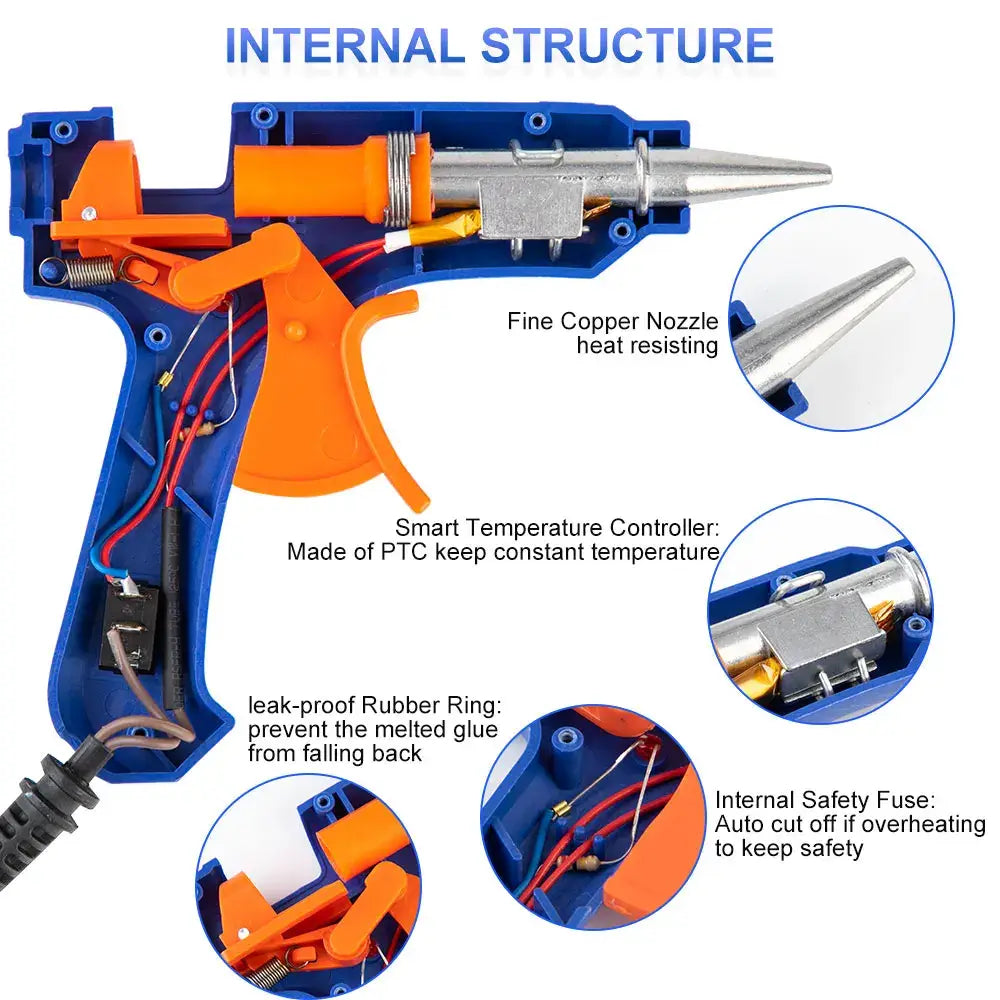 INTERNAL STRUCTURE

Fine Copper Nozzle
heat resisting

Smart Temperature Controller:
Made of PTC keep constant temperature

leak-proof Rubber Ring:
prevent the melted glue
from falling back

Internal Safety Fuse:
Auto cut off if overheating
to keep safety