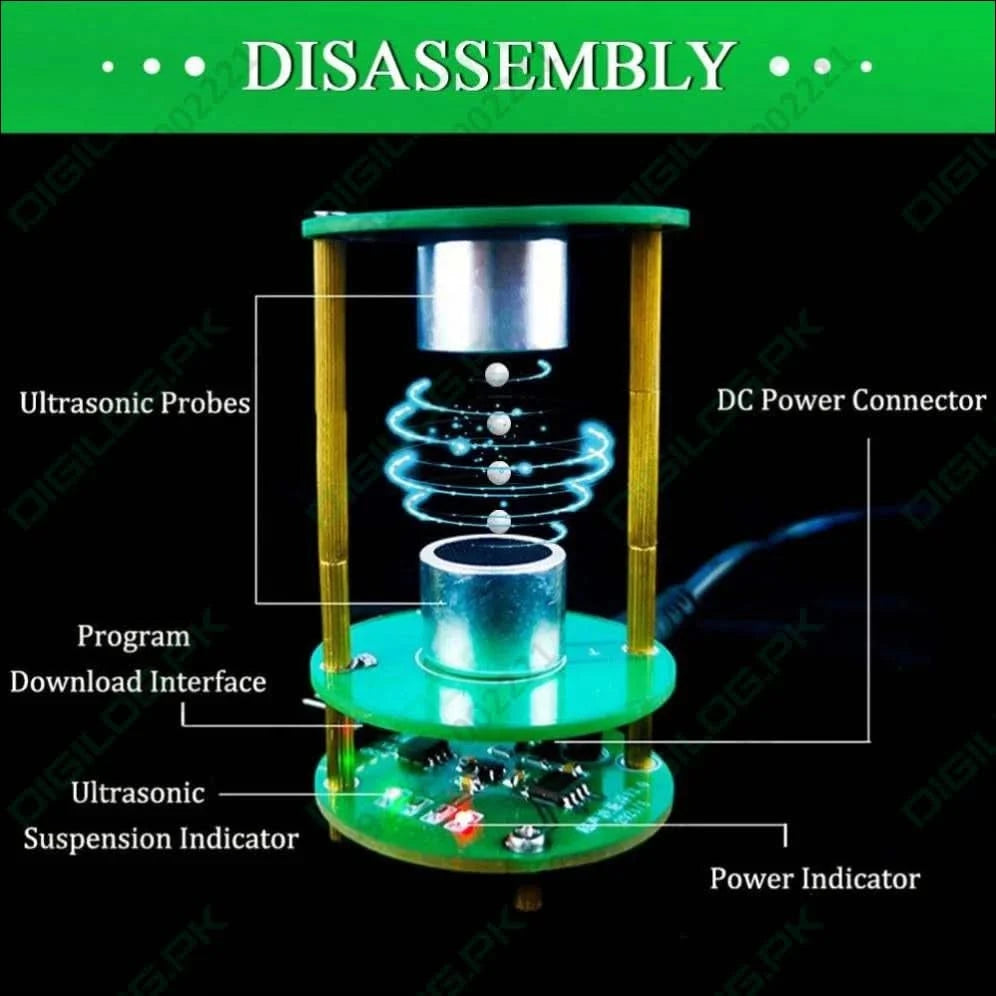 DISASSEMBLY

Ultrasonic Probes

DC Power Connector

Program Download Interface

Ultrasonic Suspension Indicator

Power Indicator

DIGILOG.PK