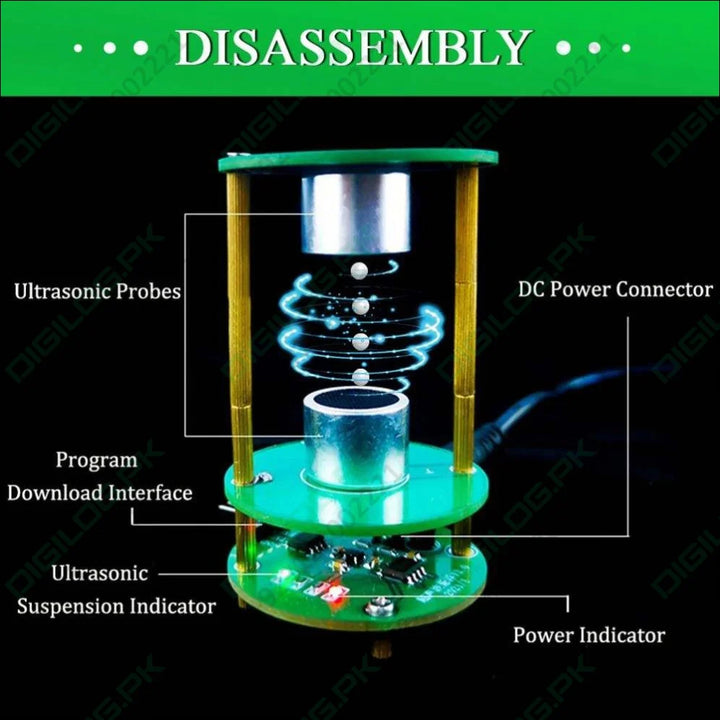 DISASSEMBLY

Ultrasonic Probes

DC Power Connector

Program
Download Interface

Ultrasonic
Suspension Indicator

Power Indicator

DIGILOG.PK